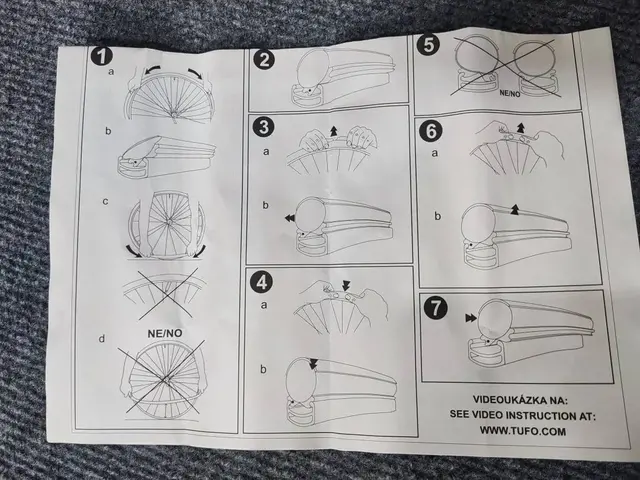 1

a

b

c

NE/NO

d

2

3

a

b

4

a

b

5

NE/NO

6

a

b

7

VIDEOUKÁZKA NA:
SEE VIDEO INSTRUCTION AT:
WWW.TUFO.COM