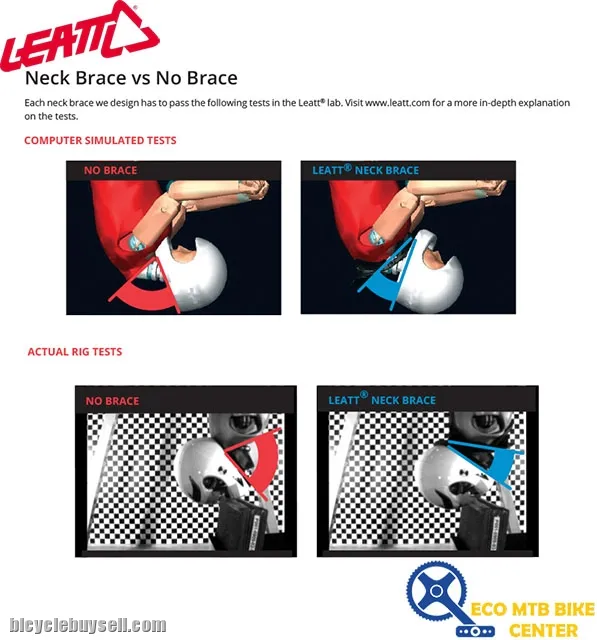 LEATT

Neck Brace vs No Brace

Each neck brace we design has to pass the following tests in the Leatt® lab. Visit www.leatt.com for a more in-depth explanation on the tests.

COMPUTER SIMULATED TESTS

NO BRACE

LEATT® NECK BRACE

ACTUAL RIG TESTS

NO BRACE

LEATT® NECK BRACE

bicyclebuysell.com

ECO MTB BIKE CENTER