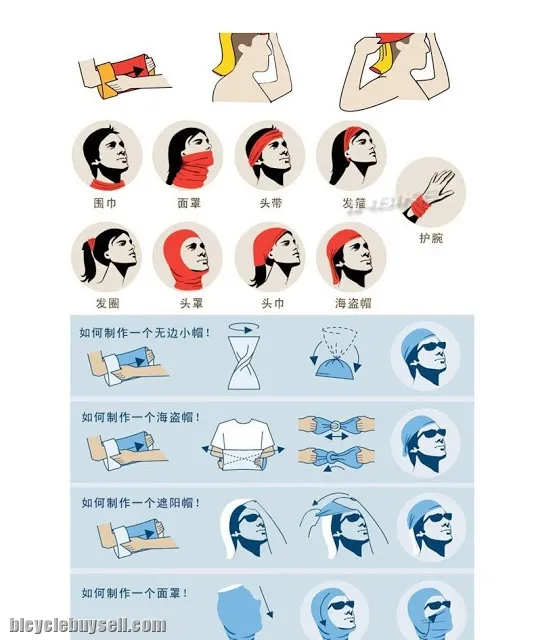 围巾
面罩
头带
发箍
护腕
发圈
头罩
头巾
海盗帽

如何制作一个无边小帽！

如何制作一个海盗帽！

如何制作一个遮阳帽！

如何制作一个面罩！

bicyclebuysell.com