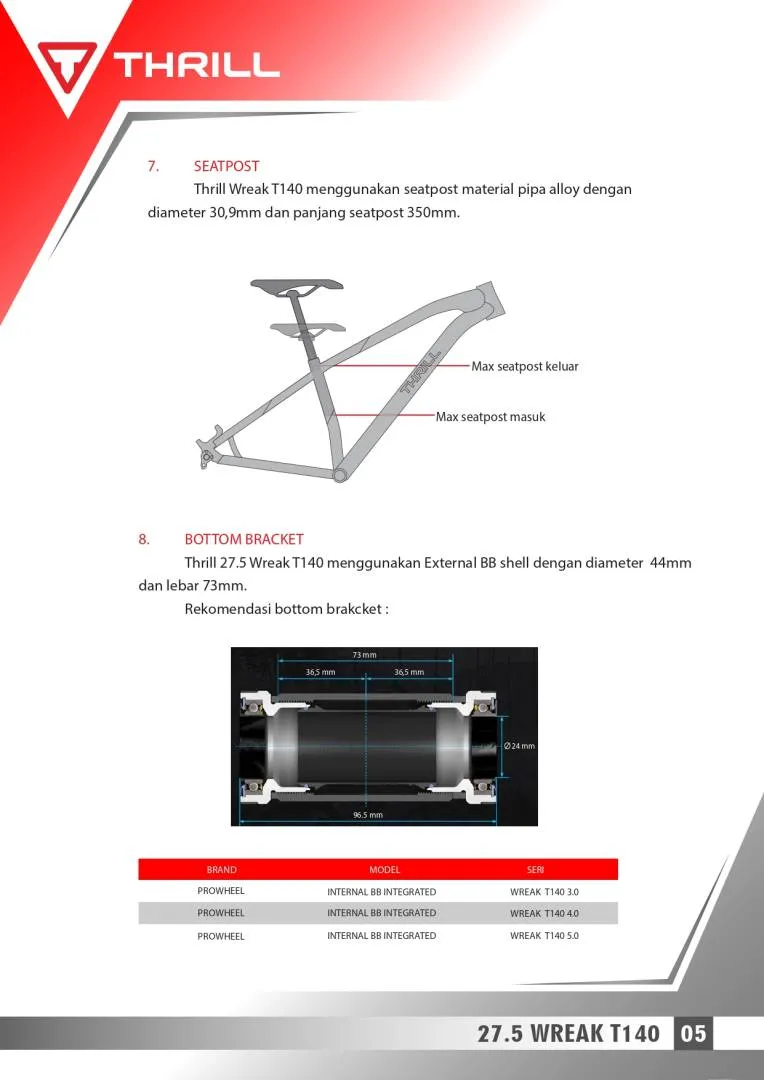 THRILL

7. SEATPOST

Thrill Wreak T140 menggunakan seatpost material pipa alloy dengan diameter 30,9mm dan panjang seatpost 350mm.

THRILL

Max seatpost keluar

Max seatpost masuk

8. BOTTOM BRACKET

Thrill 27.5 Wreak T140 menggunakan External BB shell dengan diameter 44mm dan lebar 73mm.

Rekomendasi bottom brakcket :

73 mm

36,5 mm

36,5 mm

Ø 24 mm

96,5 mm

| BRAND | MODEL | SERI |
|---|---|---|
| PROWHEEL | INTERNAL BB INTEGRATED | WREAK T140 3.0 |
| PROWHEEL | INTERNAL BB INTEGRATED | WREAK T140 4.0 |
| PROWHEEL | INTERNAL BB INTEGRATED | WREAK T140 5.0 |

27.5 WREAK T140 05