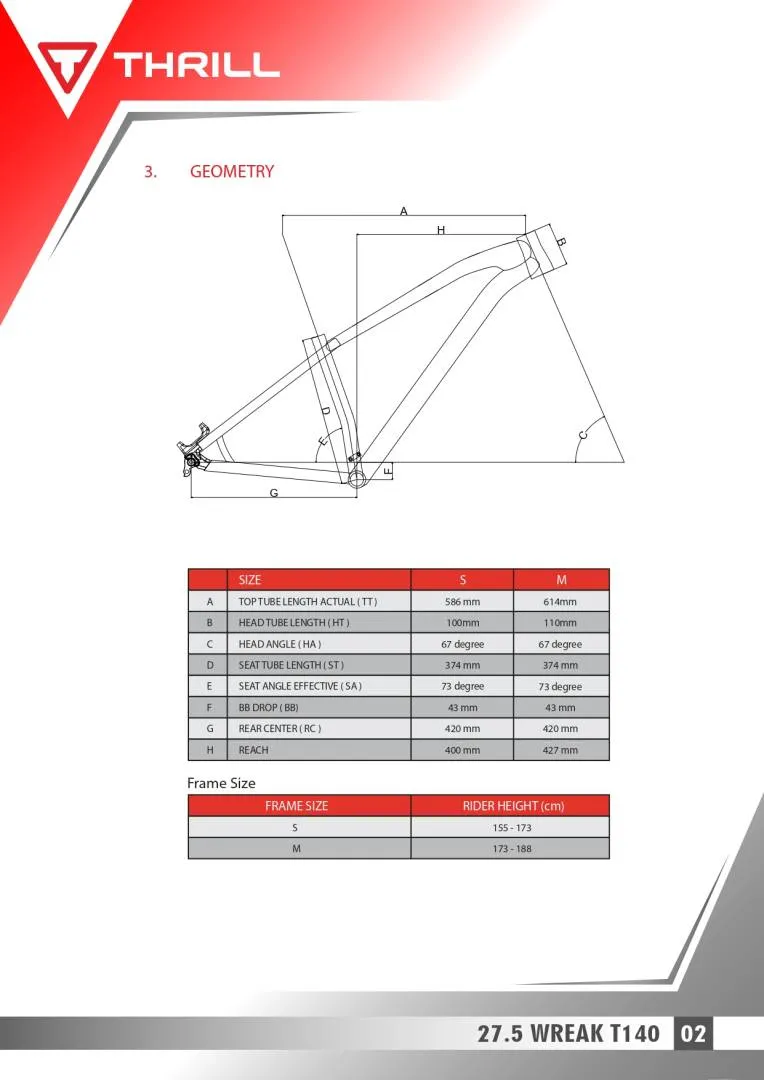 THRILL

3. GEOMETRY

A
H
B
C
D
E
F
G

| | SIZE | S | M |
|---|---|---|---|
| A | TOP TUBE LENGTH ACTUAL ( TT ) | 586 mm | 614mm |
| B | HEAD TUBE LENGTH ( HT ) | 100mm | 110mm |
| C | HEAD ANGLE ( HA ) | 67 degree | 67 degree |
| D | SEAT TUBE LENGTH ( ST ) | 374 mm | 374 mm |
| E | SEAT ANGLE EFFECTIVE ( SA ) | 73 degree | 73 degree |
| F | BB DROP ( BB) | 43 mm | 43 mm |
| G | REAR CENTER ( RC ) | 420 mm | 420 mm |
| H | REACH | 400 mm | 427 mm |

Frame Size

| FRAME SIZE | RIDER HEIGHT (cm) |
|---|---|
| S | 155 - 173 |
| M | 173 - 188 |

27.5 WREAK T140 02