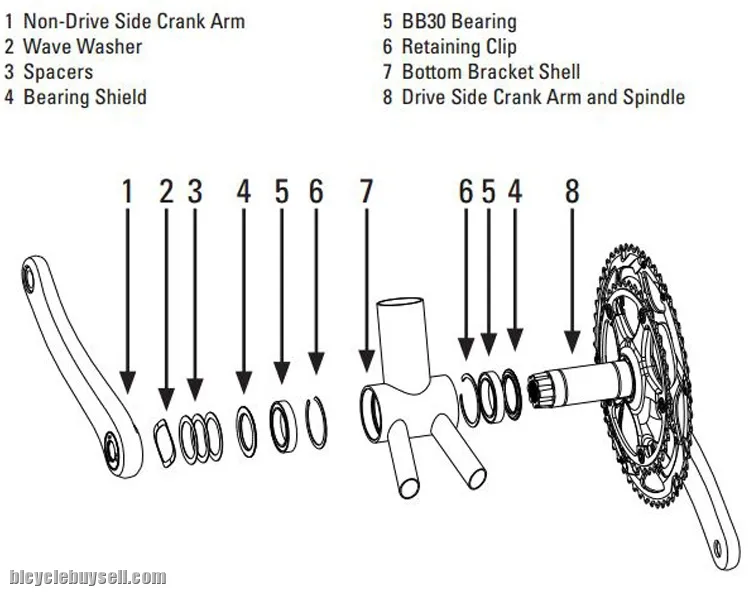 1 Non-Drive Side Crank Arm
2 Wave Washer
3 Spacers
4 Bearing Shield

5 BB30 Bearing
6 Retaining Clip
7 Bottom Bracket Shell
8 Drive Side Crank Arm and Spindle

1 2 3 4 5 6 7 6 5 4 8

bicyclebuysell.com