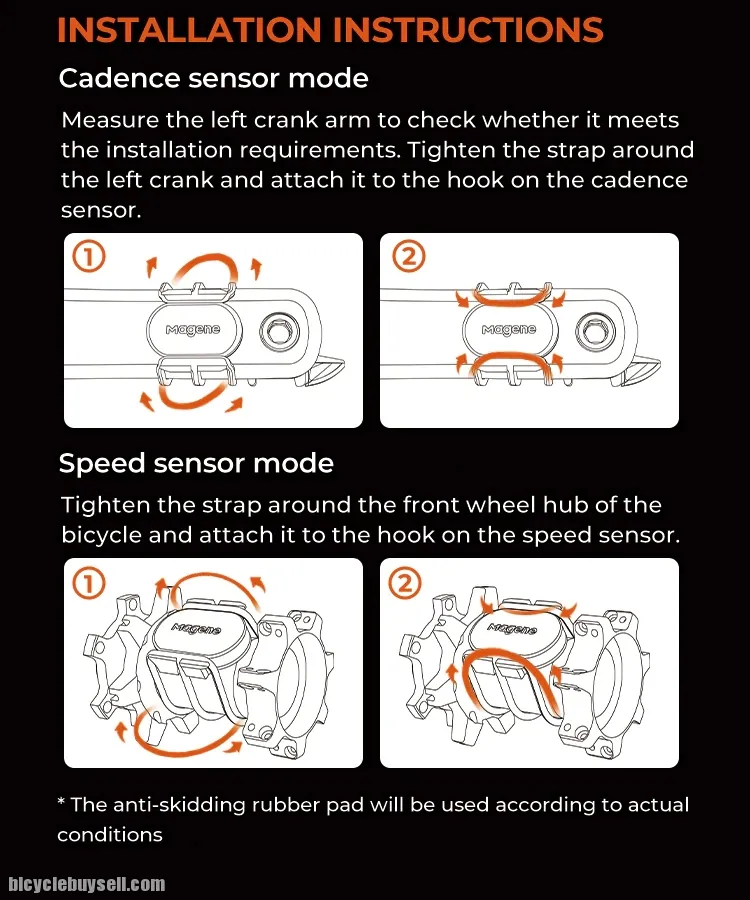 INSTALLATION INSTRUCTIONS

Cadence sensor mode

Measure the left crank arm to check whether it meets the installation requirements. Tighten the strap around the left crank and attach it to the hook on the cadence sensor.

①

Magene

②

Magene

Speed sensor mode

Tighten the strap around the front wheel hub of the bicycle and attach it to the hook on the speed sensor.

①

Magene

②

Magene

* The anti-skidding rubber pad will be used according to actual conditions

bicyclebuysell.com