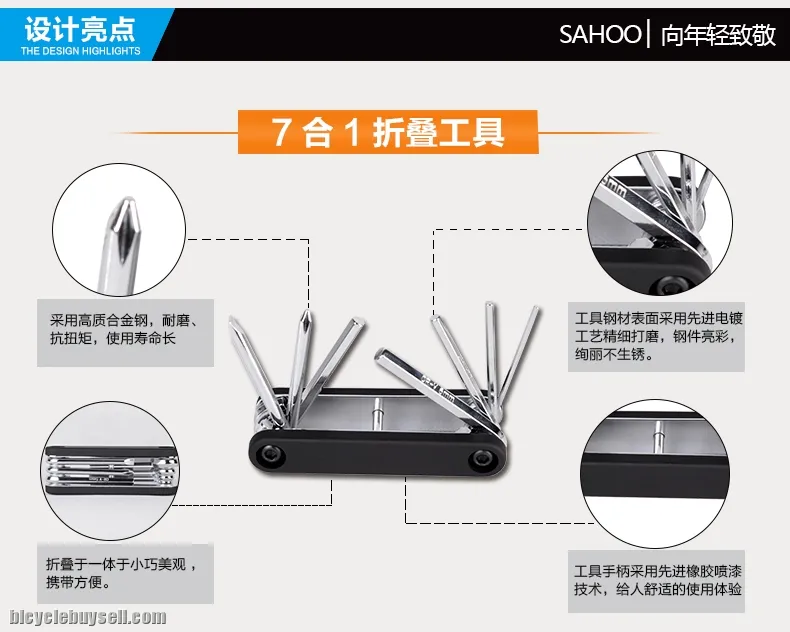 设计亮点
THE DESIGN HIGHLIGHTS

SAHOO | 向年轻致敬

7 合 1 折叠工具

采用高质合金钢，耐磨、抗扭矩，使用寿命长

工具钢材表面采用先进电镀工艺精细打磨，钢件亮彩，绚丽不生锈。

折叠于一体于小巧美观，携带方便。

工具手柄采用先进橡胶喷漆技术，给人舒适的使用体验

bicyclebuysell.com