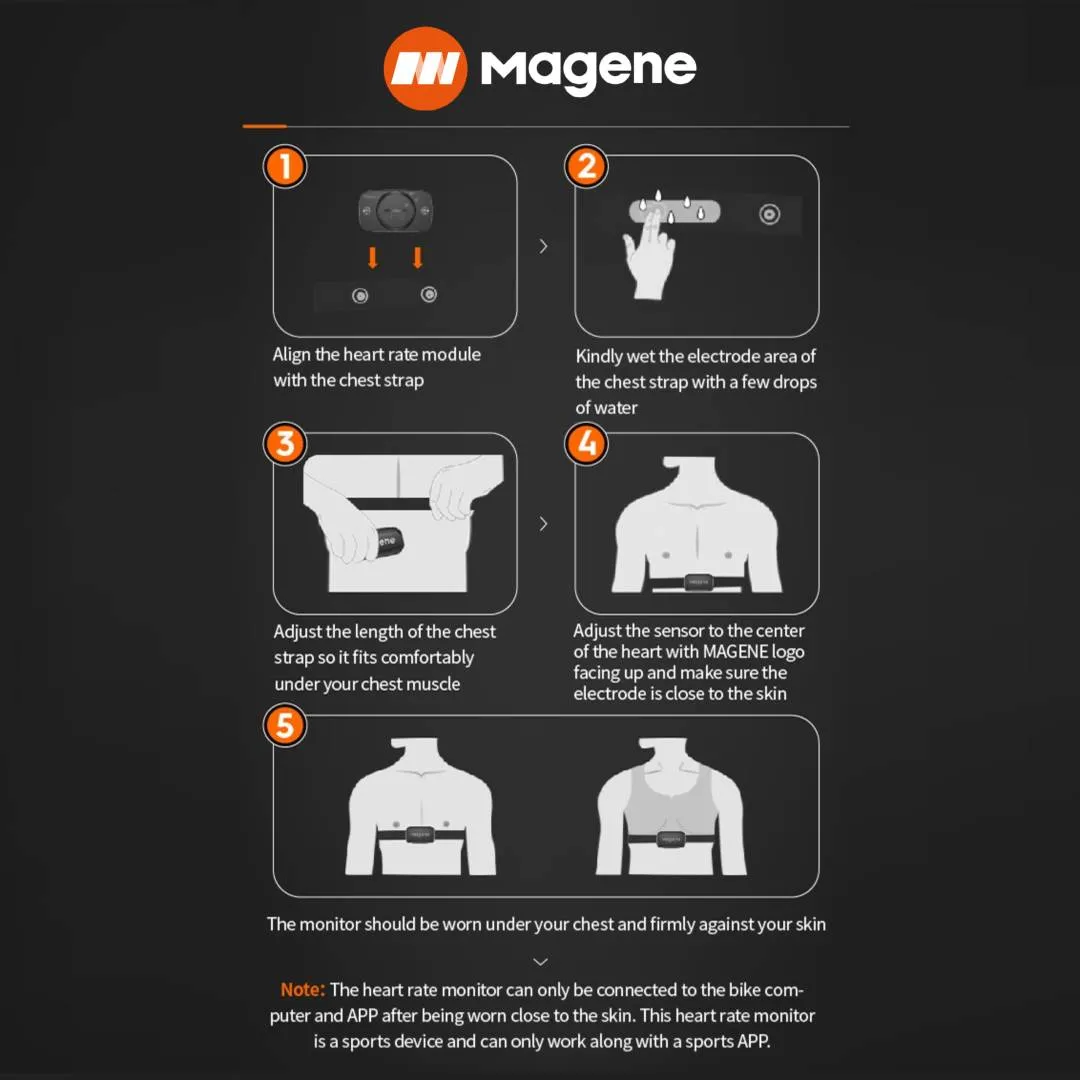 Magene

1

Align the heart rate module with the chest strap

2

Kindly wet the electrode area of the chest strap with a few drops of water

3

Adjust the length of the chest strap so it fits comfortably under your chest muscle

4

Adjust the sensor to the center of the heart with MAGENE logo facing up and make sure the electrode is close to the skin

5

The monitor should be worn under your chest and firmly against your skin

Note: The heart rate monitor can only be connected to the bike computer and APP after being worn close to the skin. This heart rate monitor is a sports device and can only work along with a sports APP.