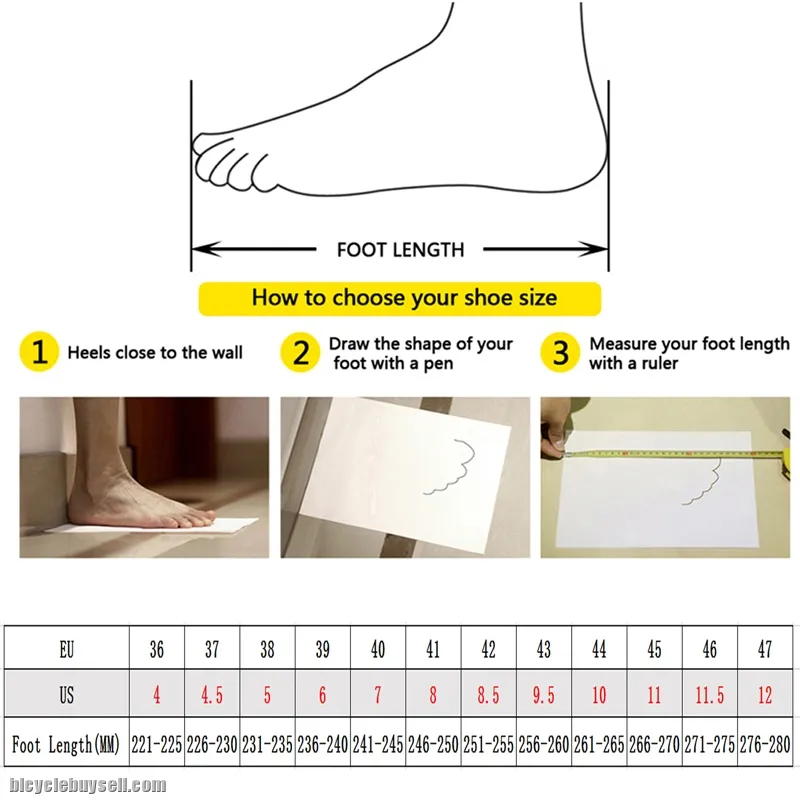 FOOT LENGTH

How to choose your shoe size

1 Heels close to the wall

2 Draw the shape of your foot with a pen

3 Measure your foot length with a ruler

| EU | 36 | 37 | 38 | 39 | 40 | 41 | 42 | 43 | 44 | 45 | 46 | 47 |
|---|---|---|---|---|---|---|---|---|---|---|---|---|
| US | 4 | 4.5 | 5 | 6 | 7 | 8 | 8.5 | 9.5 | 10 | 11 | 11.5 | 12 |
| Foot Length(MM) | 221-225 | 226-230 | 231-235 | 236-240 | 241-245 | 246-250 | 251-255 | 256-260 | 261-265 | 266-270 | 271-275 | 276-280 |

bicyclebuysell.com