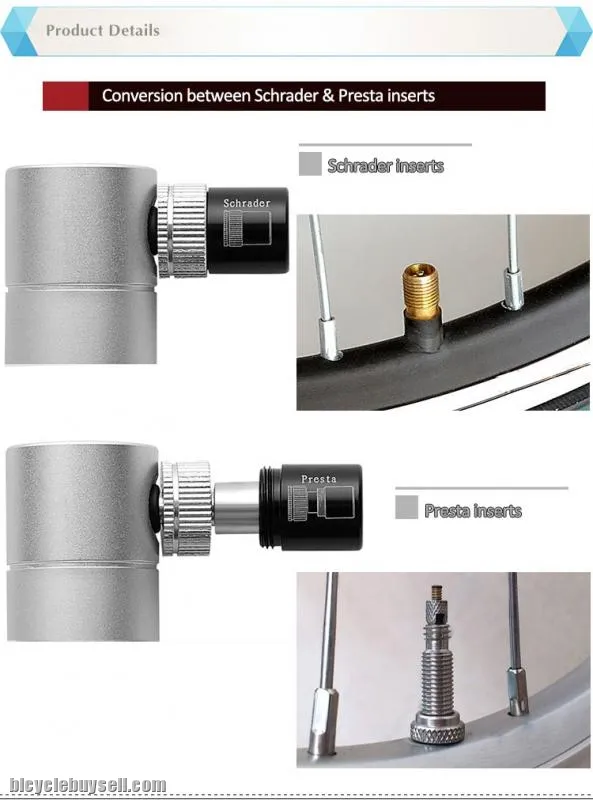 Product Details

Conversion between Schrader & Presta inserts

Schrader inserts

Schrader

Presta

Presta inserts

bicyclebuysell.com