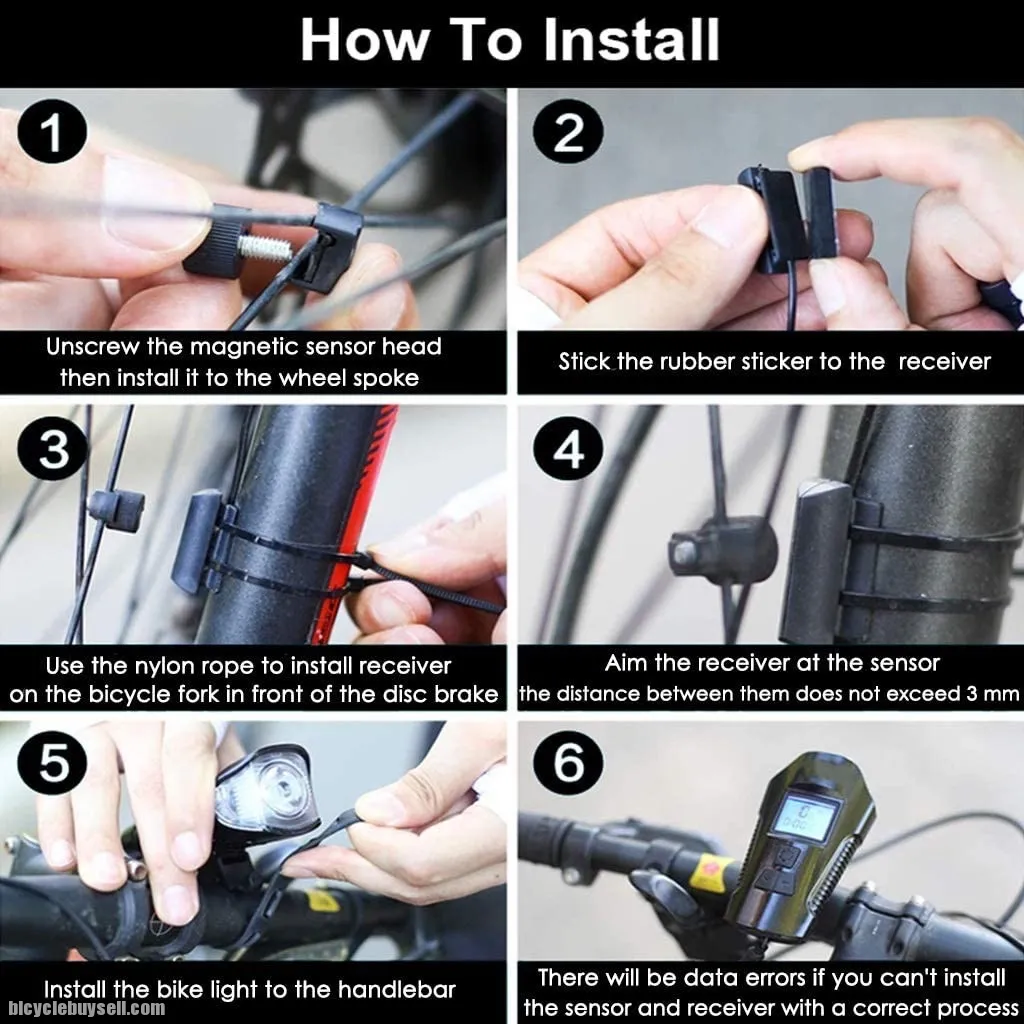 How To Install

1

Unscrew the magnetic sensor head then install it to the wheel spoke

2

Stick the rubber sticker to the receiver

3

Use the nylon rope to install receiver on the bicycle fork in front of the disc brake

4

Aim the receiver at the sensor the distance between them does not exceed 3 mm

5

Install the bike light to the handlebar

6

There will be data errors if you can't install the sensor and receiver with a correct process

bicyclebuysell.com