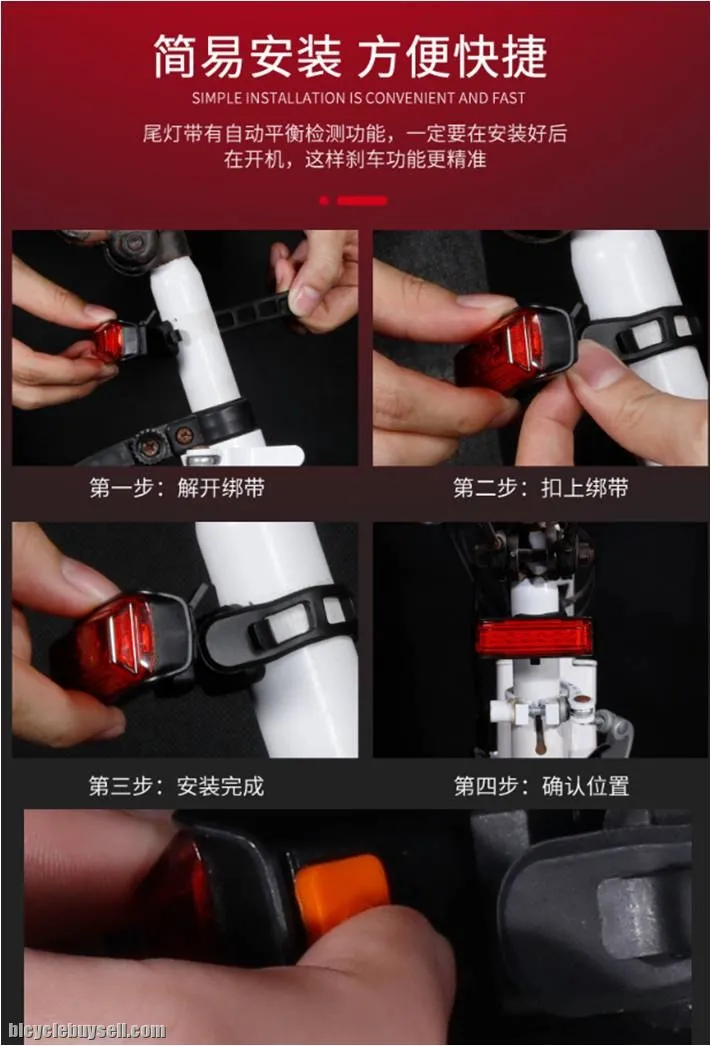 简易安装 方便快捷

SIMPLE INSTALLATION IS CONVENIENT AND FAST

尾灯带有自动平衡检测功能，一定要在安装好后在开机，这样刹车功能更精准

第一步：解开绑带

第二步：扣上绑带

第三步：安装完成

第四步：确认位置

bicyclebuysell.com