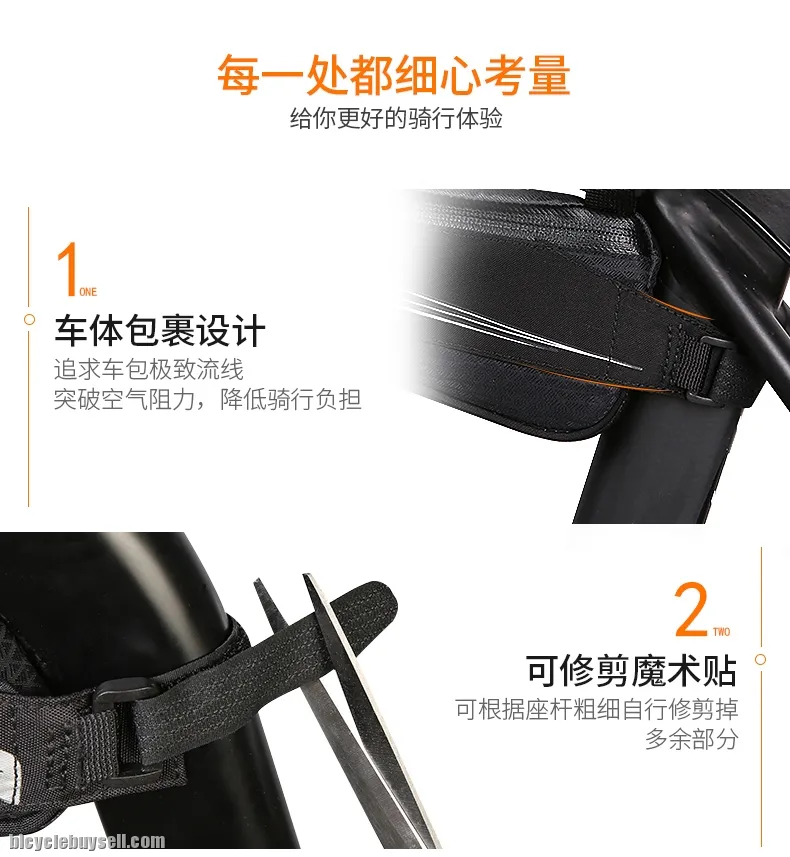 每一处都细心考量
给你更好的骑行体验

1 ONE
车体包裹设计
追求车包极致流线
突破空气阻力，降低骑行负担

2 TWO
可修剪魔术贴
可根据座杆粗细自行修剪掉多余部分

bicyclebuysell.com