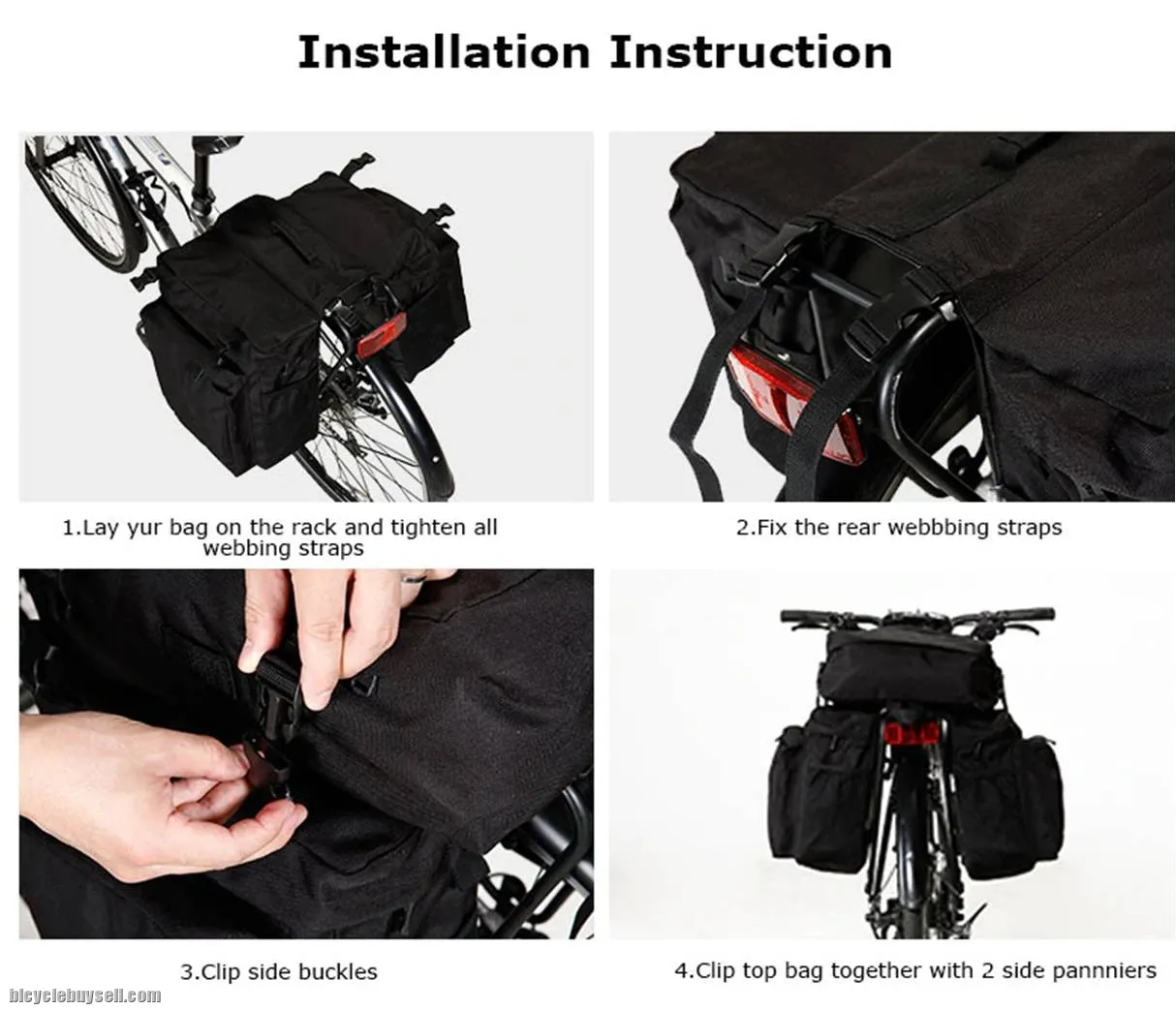 Installation Instruction

1.Lay yur bag on the rack and tighten all webbing straps

2.Fix the rear webbbing straps

3.Clip side buckles

4.Clip top bag together with 2 side panniers

bicyclebuysell.com