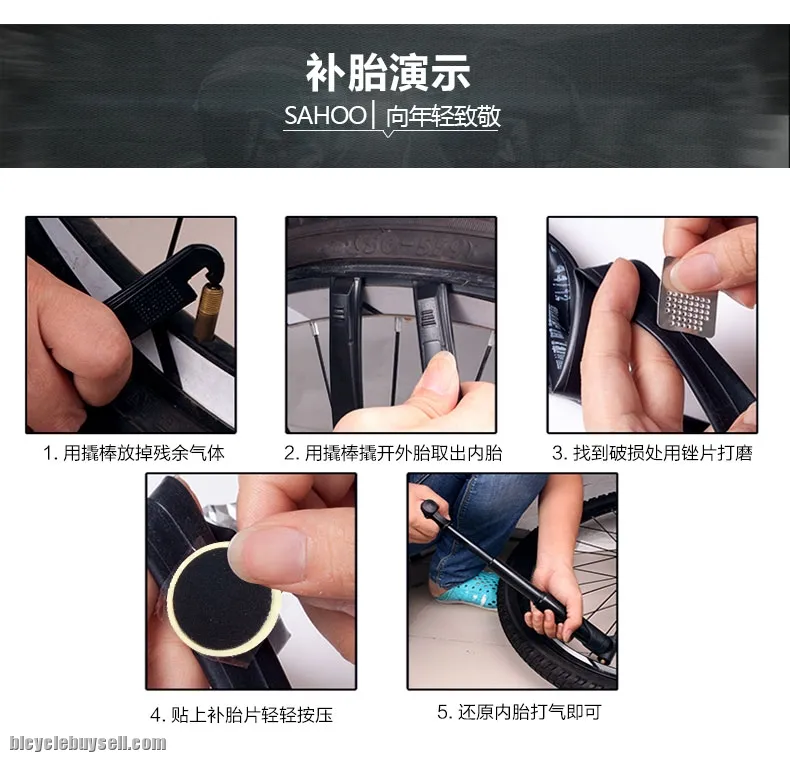 补胎演示

SAHOO | 向年轻致敬

1. 用撬棒放掉残余气体

2. 用撬棒撬开外胎取出内胎

3. 找到破损处用锉片打磨

4. 贴上补胎片轻轻按压

5. 还原内胎打气即可

bicyclebuysell.com