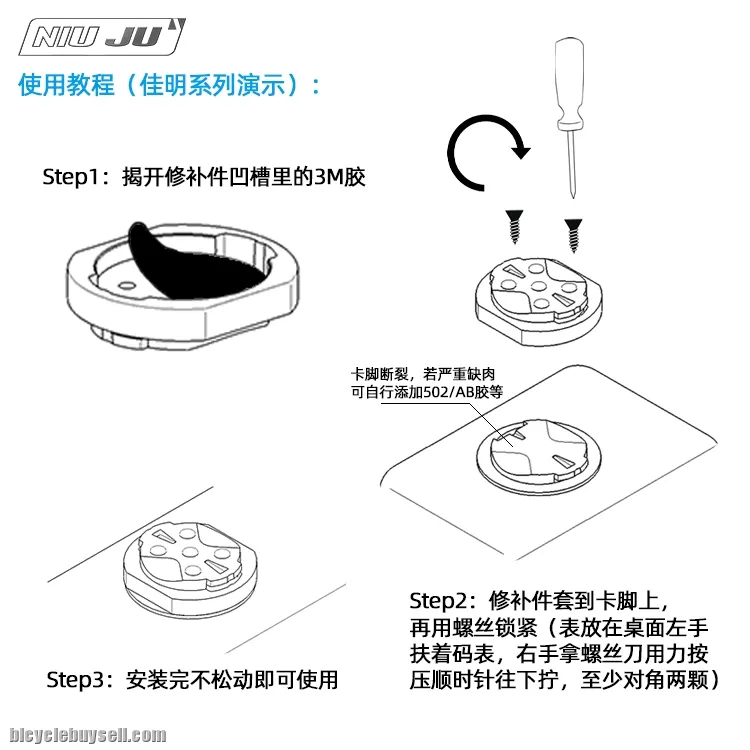 NIU JU

使用教程（佳明系列演示）：

Step1：揭开修补件凹槽里的3M胶

卡脚断裂，若严重缺肉
可自行添加502/AB胶等

Step2：修补件套到卡脚上，再用螺丝锁紧（表放在桌面左手扶着码表，右手拿螺丝刀用力按压顺时针往下拧，至少对角两颗）

Step3：安装完不松动即可使用

bicyclebuysell.com