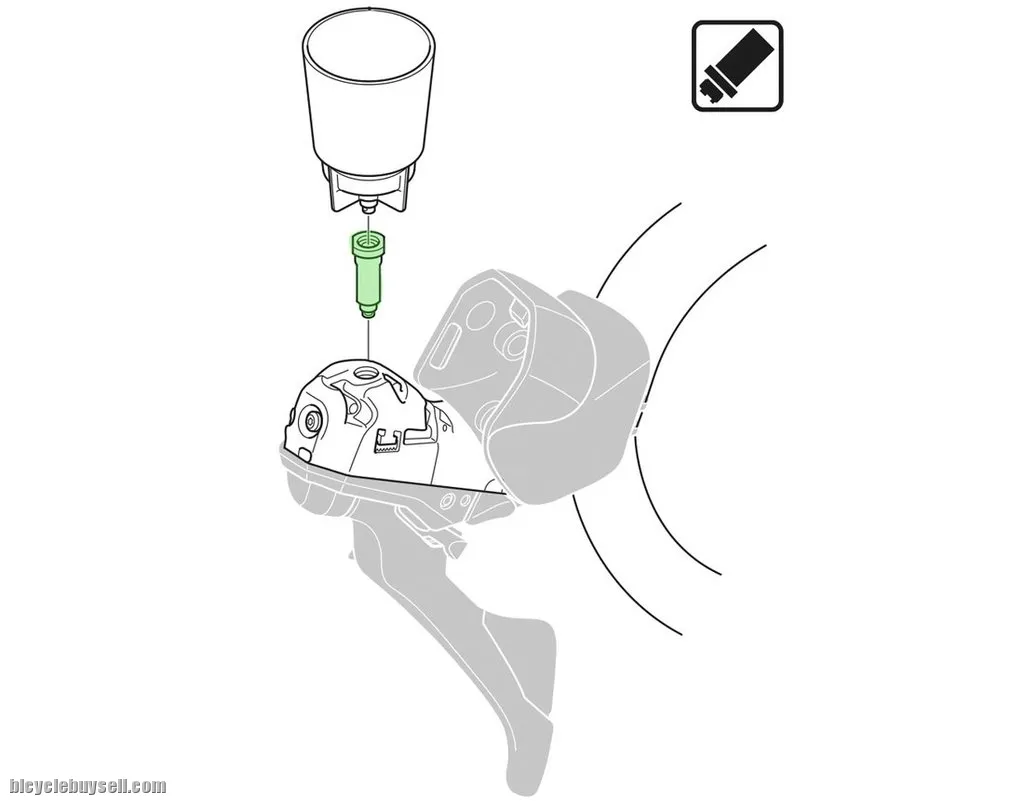 bicyclebuysell.com