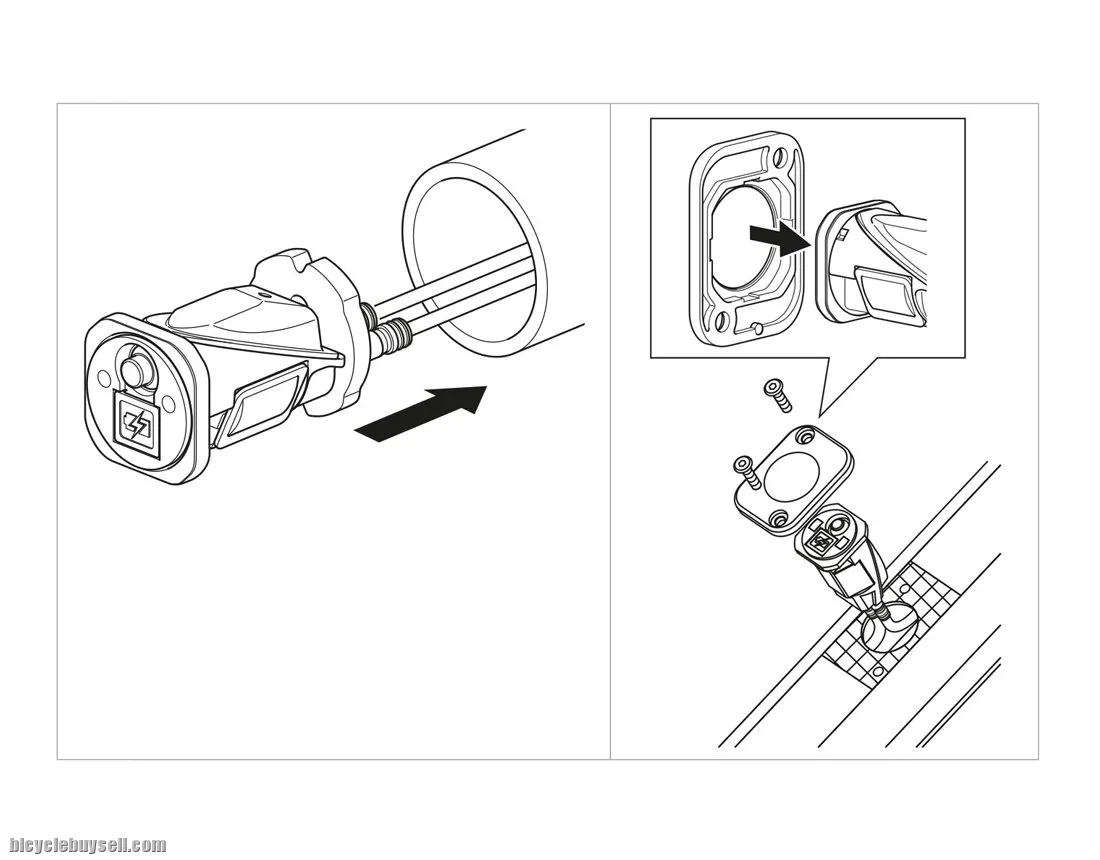 bicyclebuysell.com