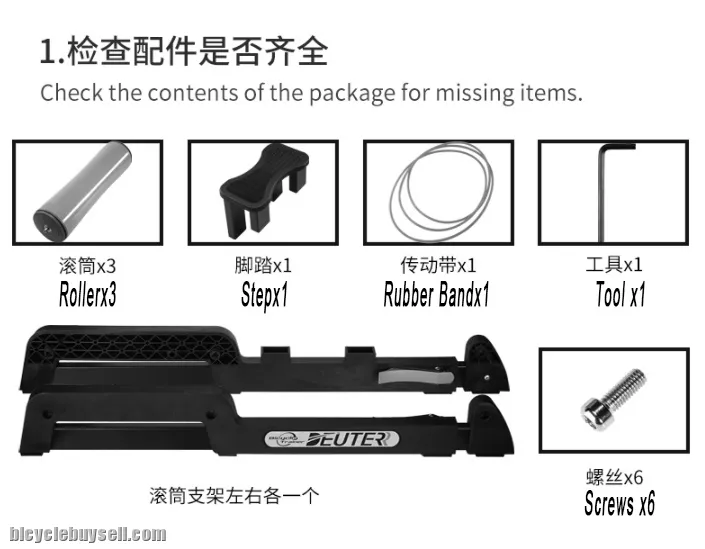 1.检查配件是否齐全

Check the contents of the package for missing items.

滚筒x3
Rollerx3

脚踏x1
Stepx1

传动带x1
Rubber Bandx1

工具x1
Tool x1

Bicycle Trainer DEUTER

滚筒支架左右各一个

螺丝x6
Screws x6

bicyclebuysell.com