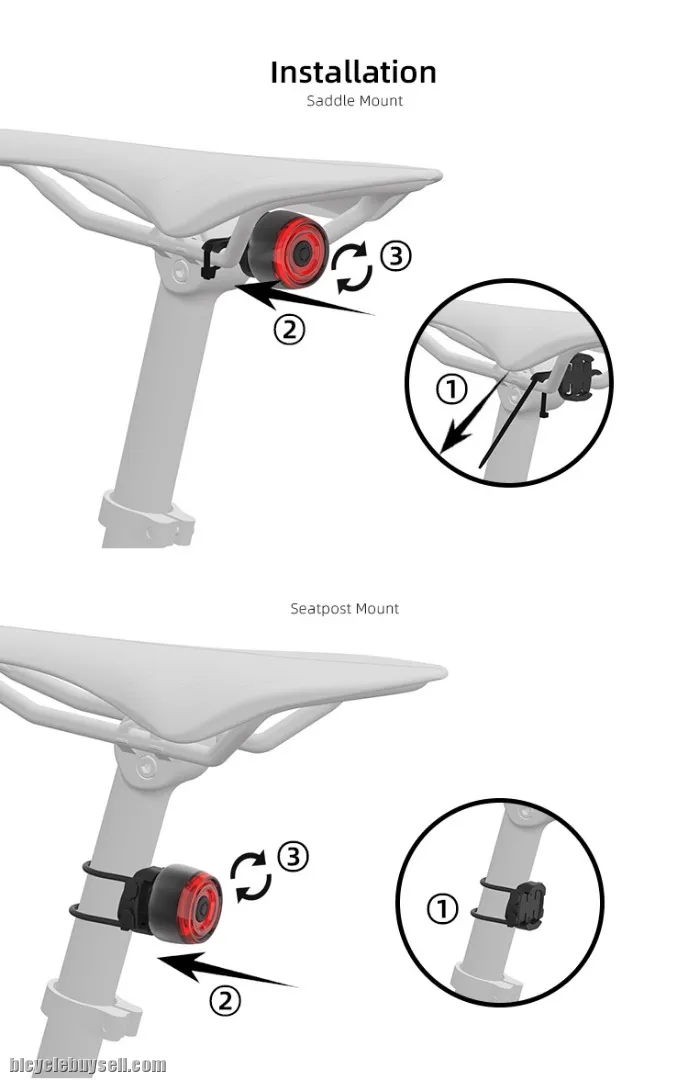 Installation
Saddle Mount

③
②
①

Seatpost Mount

③
②
①

bicyclebuysell.com