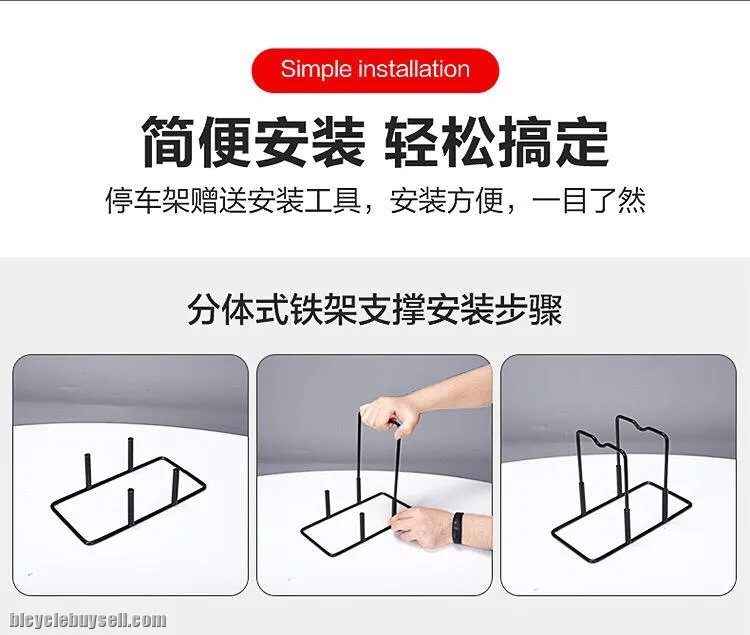 Simple installation

简便安装 轻松搞定

停车架赠送安装工具，安装方便，一目了然

分体式铁架支撑安装步骤

bicyclebuysell.com