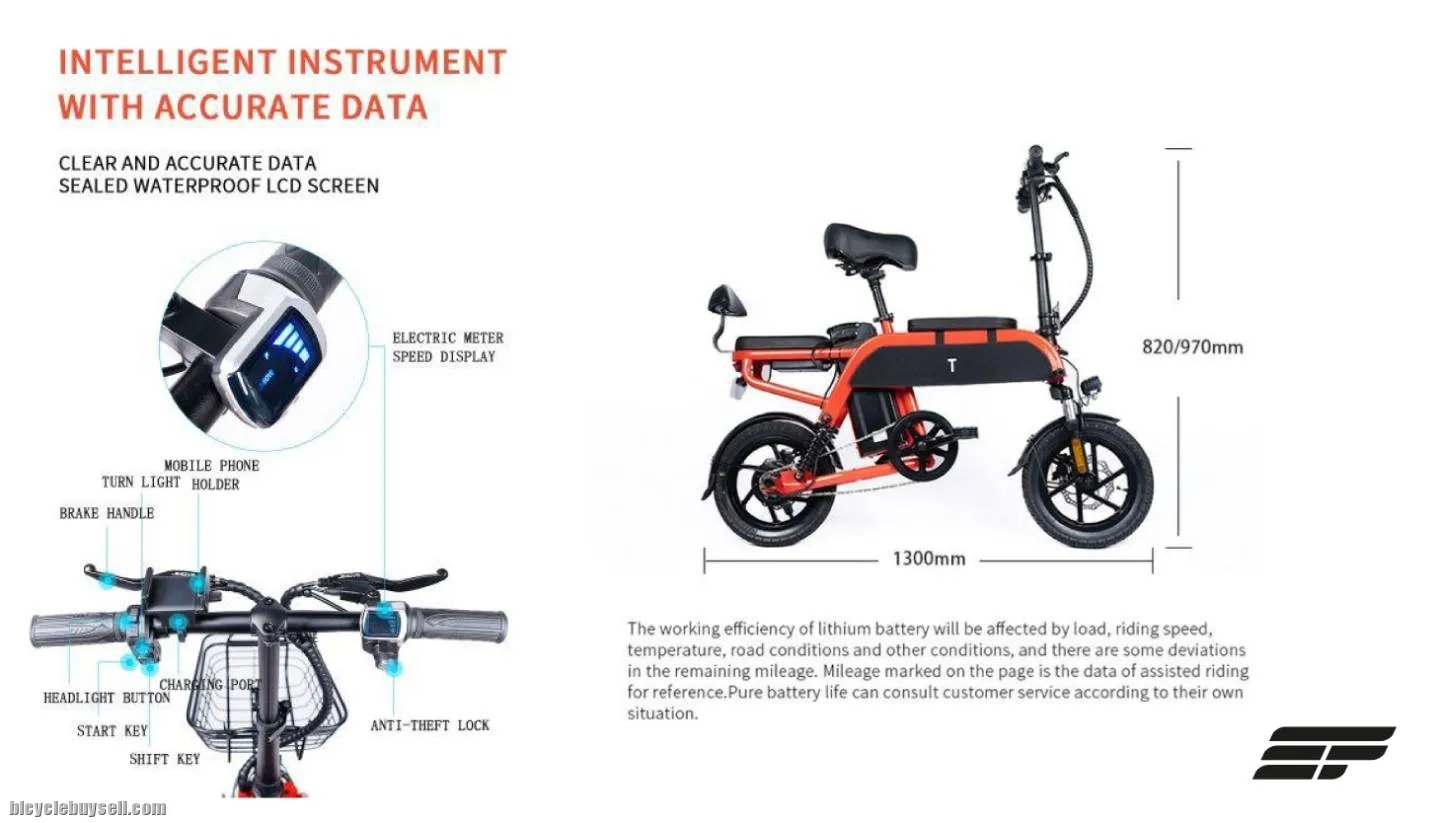 INTELLIGENT INSTRUMENT WITH ACCURATE DATA

CLEAR AND ACCURATE DATA
SEALED WATERPROOF LCD SCREEN

ELECTRIC METER SPEED DISPLAY

MOBILE PHONE HOLDER

TURN LIGHT

BRAKE HANDLE

HEADLIGHT BUTTON

CHARGING PORT

START KEY

SHIFT KEY

ANTI-THEFT LOCK

T

820/970mm

1300mm

The working efficiency of lithium battery will be affected by load, riding speed, temperature, road conditions and other conditions, and there are some deviations in the remaining mileage. Mileage marked on the page is the data of assisted riding for reference.Pure battery life can consult customer service according to their own situation.

bicyclebuysell.com