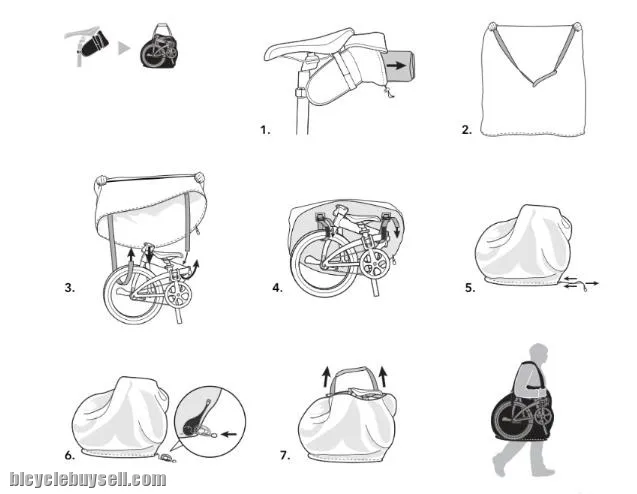 1.

2.

3.

4.

5.

6.

7.

bicyclebuysell.com