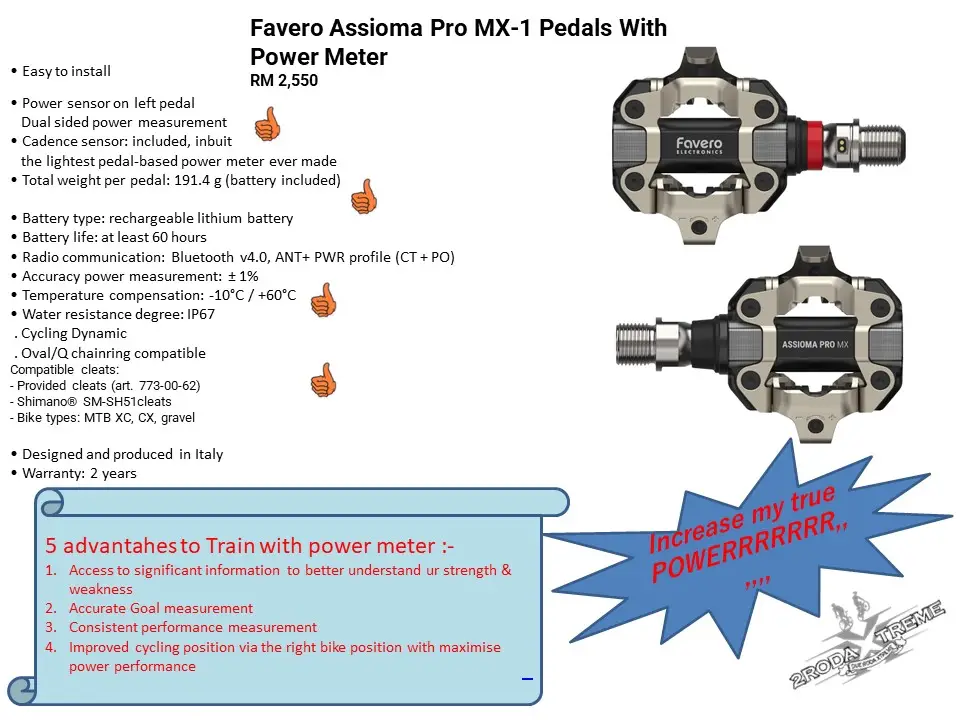 Favero Assioma Pro MX-1 Pedals With Power Meter
RM 2,550

• Easy to install

• Power sensor on left pedal
Dual sided power measurement
• Cadence sensor: included, inbuit
the lightest pedal-based power meter ever made
• Total weight per pedal: 191.4 g (battery included)

• Battery type: rechargeable lithium battery
• Battery life: at least 60 hours
• Radio communication: Bluetooth v4.0, ANT+ PWR profile (CT + PO)
• Accuracy power measurement: ± 1%
• Temperature compensation: -10°C / +60°C
• Water resistance degree: IP67
. Cycling Dynamic
. Oval/Q chainring compatible
Compatible cleats:
- Provided cleats (art. 773-00-62)
- Shimano® SM-SH51cleats
- Bike types: MTB XC, CX, gravel

• Designed and produced in Italy
• Warranty: 2 years

Favero ELECTRONICS

ASSIOMA PRO MX

5 advantahes to Train with power meter :-
1. Access to significant information to better understand ur strength & weakness
2. Accurate Goal measurement
3. Consistent performance measurement
4. Improved cycling position via the right bike position with maximise power performance

Increase my true POWERRRRRRR,, ,,,,

2RODA XTREME